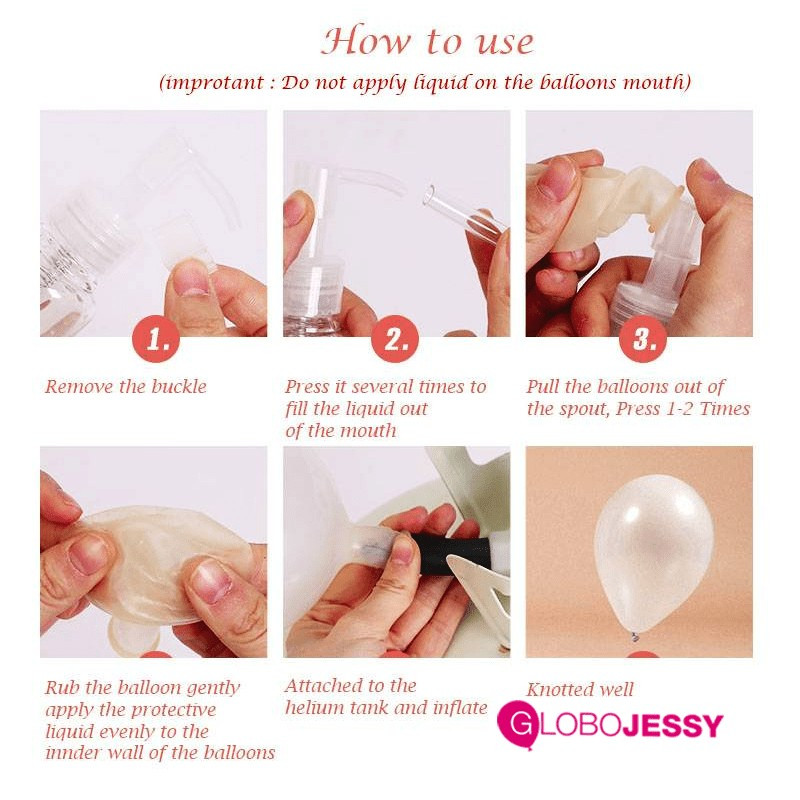 How to use

(improtant : Do not apply liquid on the balloons mouth)

1.

Remove the buckle

2.

Press it several times to fill the liquid out of the mouth

3.

Pull the balloons out of the spout, Press 1-2 Times

Rub the balloon gently apply the protective liquid evenly to the innder wall of the balloons

Attached to the helium tank and inflate

Knotted well

GLOBOJESSY